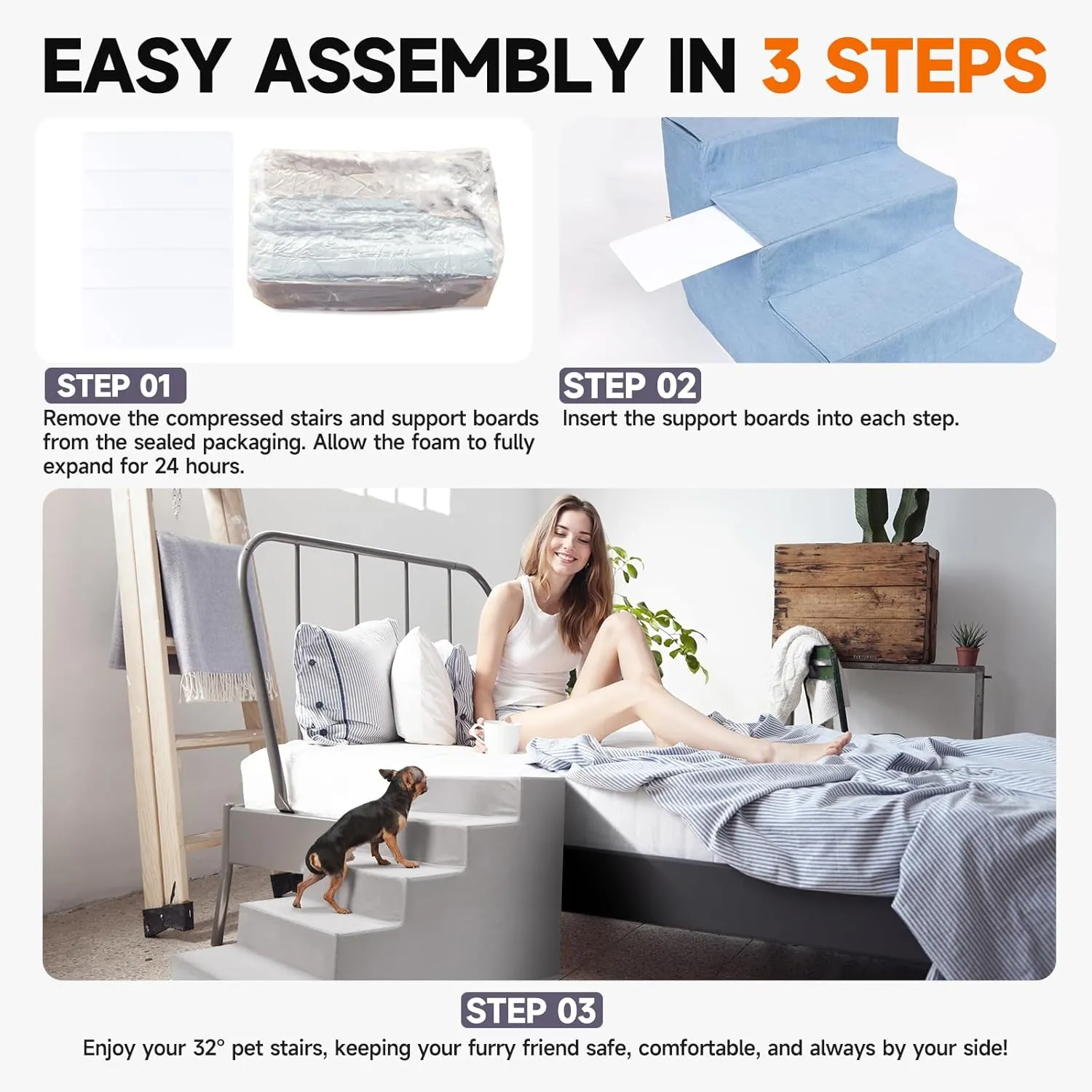 EASY ASSEMBLY IN 3 STEPS

STEP 01
Remove the compressed stairs and support boards from the sealed packaging. Allow the foam to fully expand for 24 hours.

STEP 02
Insert the support boards into each step.

STEP 03
Enjoy your 32° pet stairs, keeping your furry friend safe, comfortable, and always by your side!